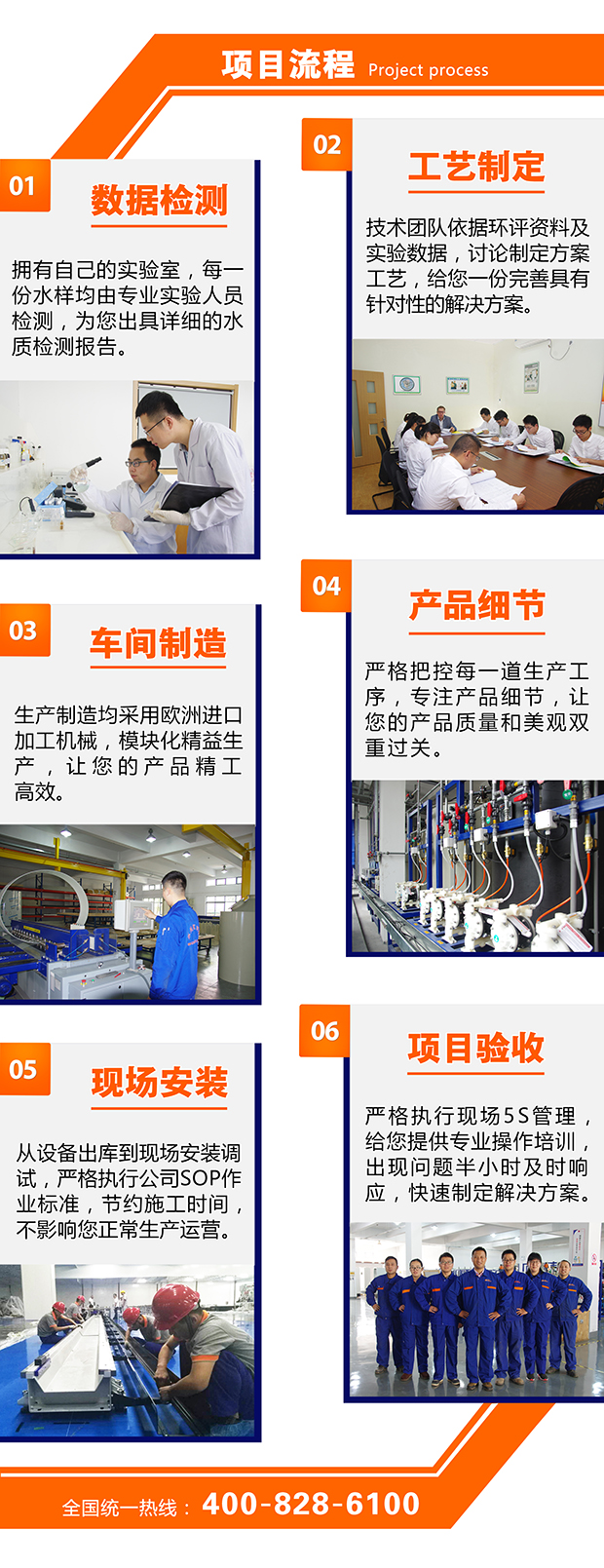 项目流程 Project process

01
数据检测
拥有自己的实验室，每一份水样均由专业实验人员检测，为您出具详细的水质检测报告。

02
工艺制定
技术团队依据环评资料及实验数据，讨论制定方案工艺，给您一份完善具有针对性的解决方案。

03
车间制造
生产制造均采用欧洲进口加工机械，模块化精益生产，让您的产品精工高效。

04
产品细节
严格把控每一道生产工序，专注产品细节，让您的产品质量和美观双重过关。

05
现场安装
从设备出库到现场安装调试，严格执行公司SOP作业标准，节约施工时间，不影响您正常生产运营。

06
项目验收
严格执行现场5S管理，给您提供专业操作培训，出现问题半小时及时响应，快速制定解决方案。

全国统一热线：400-828-6100